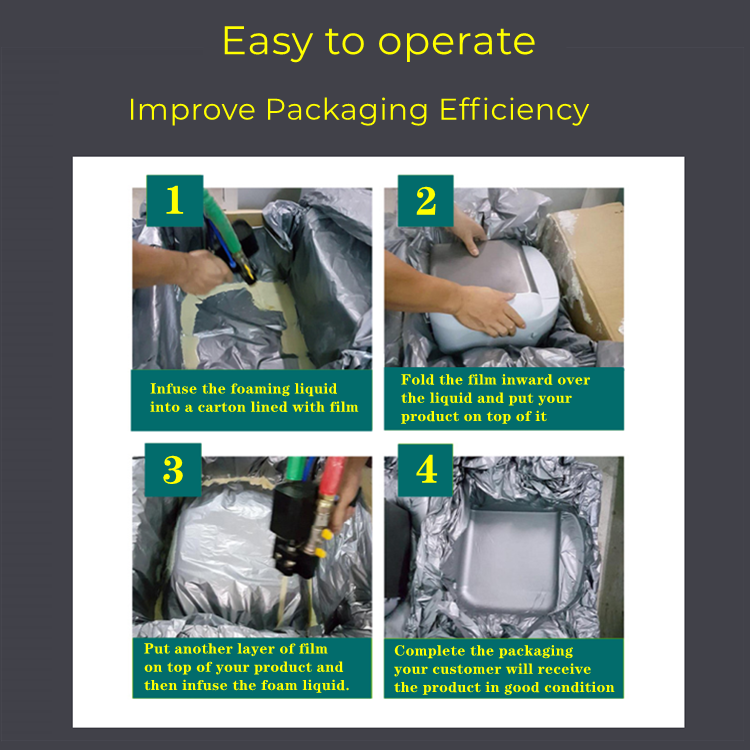 Easy to operate

Improve Packaging Efficiency

1

Infuse the foaming liquid into a carton lined with film

2

Fold the film inward over the liquid and put your product on top of it

3

Put another layer of film on top of your product and then infuse the foam liquid.

4

Complete the packaging your customer will receive the product in good condition